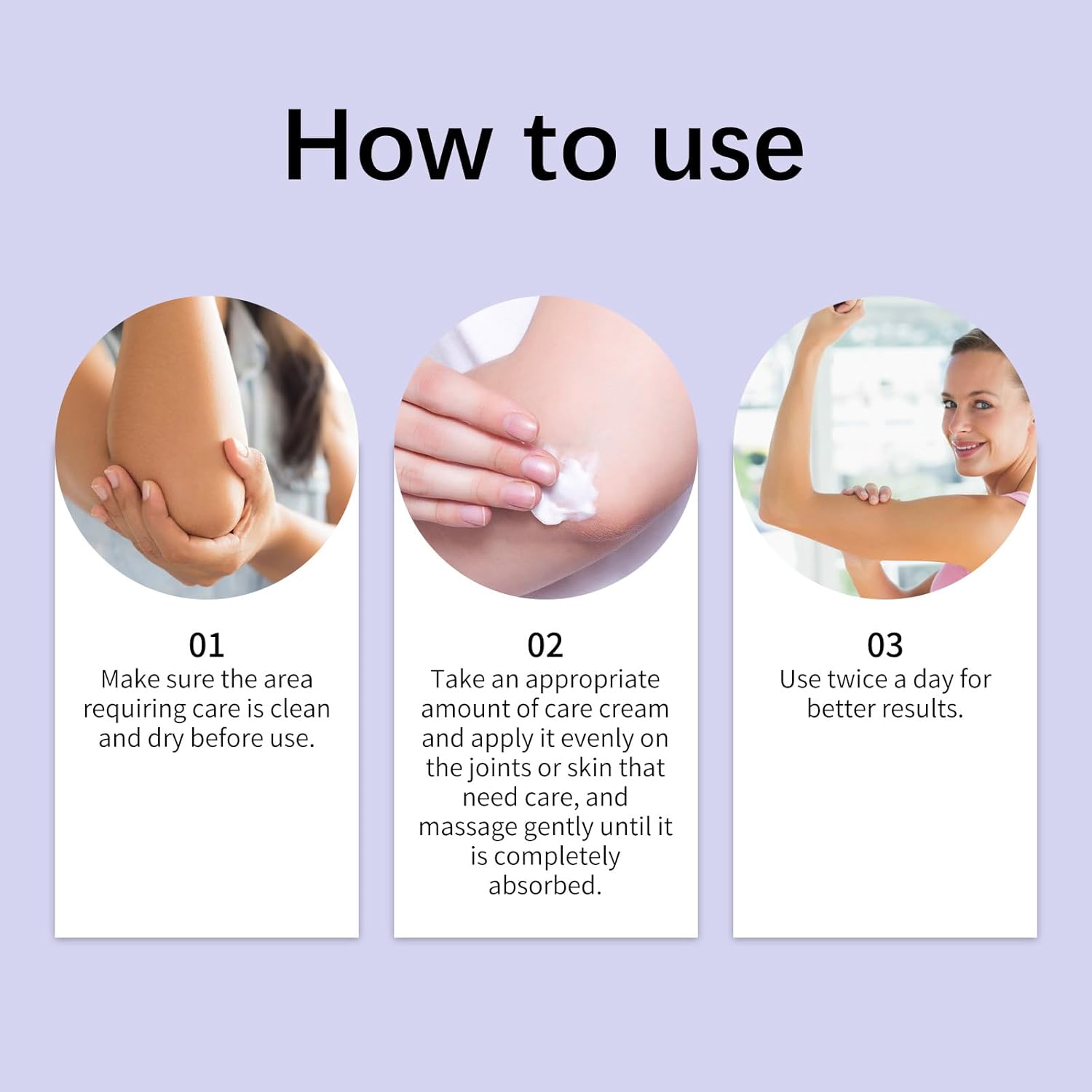 How to use

01
Make sure the area requiring care is clean and dry before use.

02
Take an appropriate amount of care cream and apply it evenly on the joints or skin that need care, and massage gently until it is completely absorbed.

03
Use twice a day for better results.